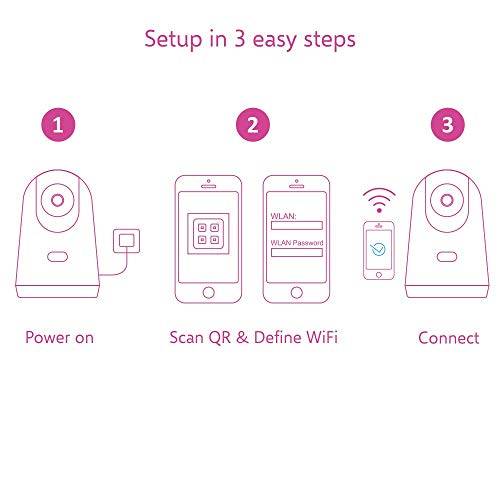 Setup in 3 easy steps

1

2

3

WLAN:

WLAN Password

Power on

Scan QR & Define WiFi

Connect