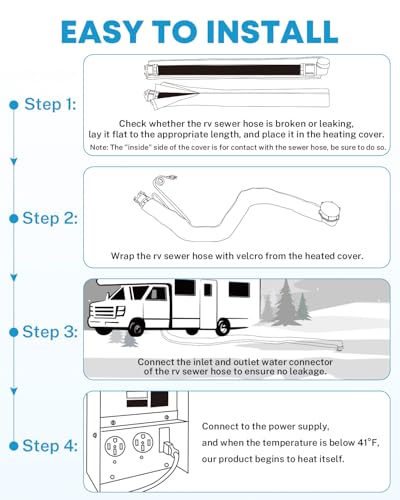 EASY TO INSTALL

Step 1:

Check whether the rv sewer hose is broken or leaking, lay it flat to the appropriate length, and place it in the heating cover.

Note: The "inside" side of the cover is for contact with the sewer hose, be sure to do so.

Step 2:

Wrap the rv sewer hose with velcro from the heated cover.

Step 3:

Connect the inlet and outlet water connector of the rv sewer hose to ensure no leakage.

Step 4:

Connect to the power supply, and when the temperature is below 41°F, our product begins to heat itself.