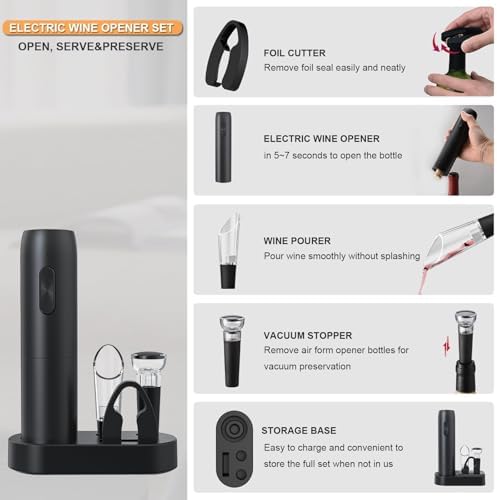 ELECTRIC WINE OPENER SET
OPEN, SERVE&PRESERVE

FOIL CUTTER
Remove foil seal easily and neatly

ELECTRIC WINE OPENER
in 5~7 seconds to open the bottle

WINE POURER
Pour wine smoothly without splashing

VACUUM STOPPER
Remove air form opener bottles for vacuum preservation

STORAGE BASE
Easy to charge and convenient to store the full set when not in us