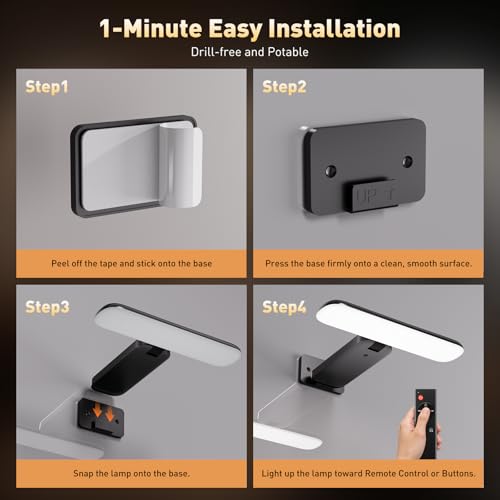 1-Minute Easy Installation

Drill-free and Potable

Step1

Peel off the tape and stick onto the base

Step2

UP ↑

Press the base firmly onto a clean, smooth surface.

Step3

Snap the lamp onto the base.

Step4

Light up the lamp toward Remote Control or Buttons.