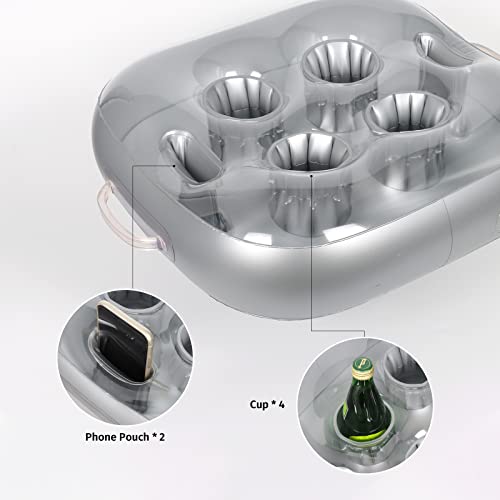 Cup * 4

Phone Pouch * 2