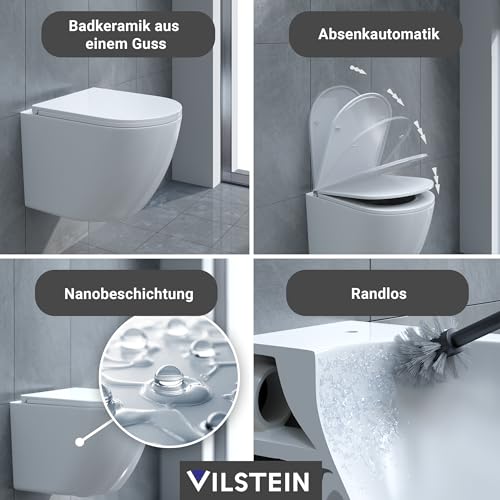 Badkeramik aus einem Guss

Absenkautomatik

Nanobeschichtung

Randlos

VILSTEIN