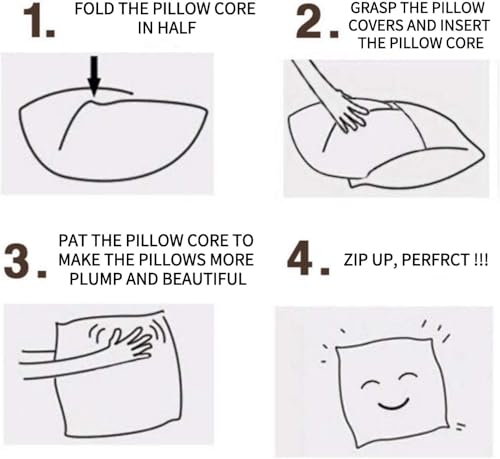 1. FOLD THE PILLOW CORE IN HALF

2. GRASP THE PILLOW COVERS AND INSERT THE PILLOW CORE

3. PAT THE PILLOW CORE TO MAKE THE PILLOWS MORE PLUMP AND BEAUTIFUL

4. ZIP UP, PERFRCT !!!