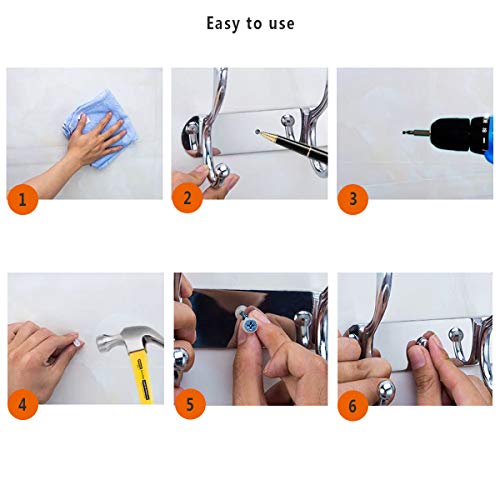 Easy to use

1

2

3

4

5

6