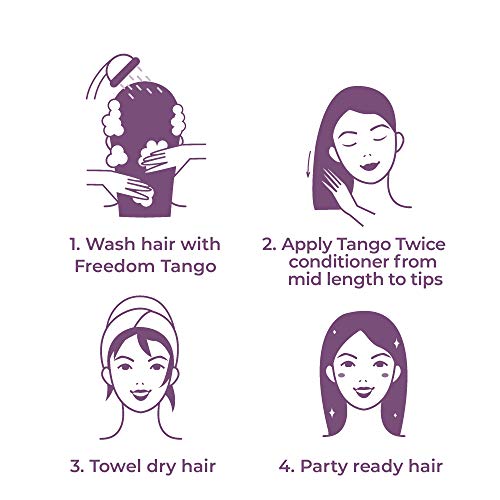 1. Wash hair with Freedom Tango

2. Apply Tango Twice conditioner from mid length to tips

3. Towel dry hair

4. Party ready hair