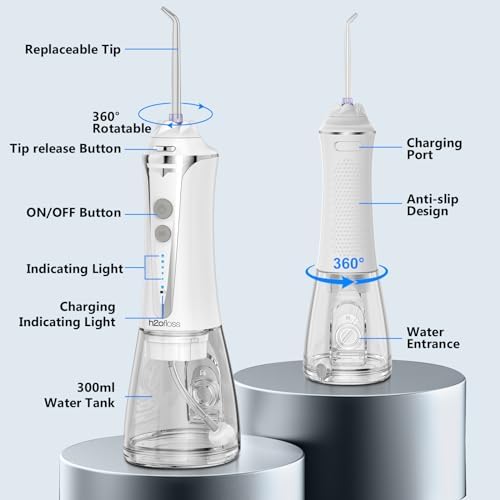 Replaceable Tip

360°
Rotatable

Tip release Button

ON/OFF Button

Indicating Light

Charging
Indicating Light

h2ofloss

300ml
Water Tank

Charging
Port

Anti-slip
Design

360°

Water
Entrance