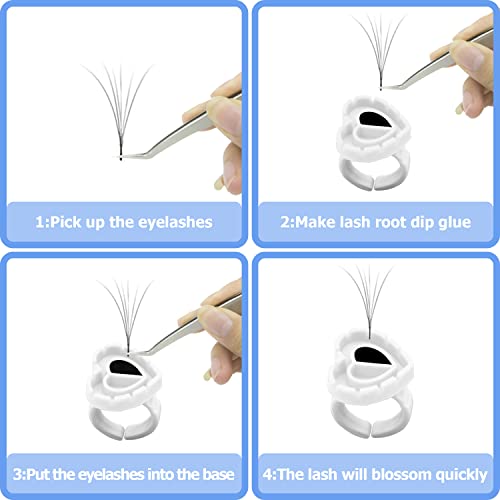 1:Pick up the eyelashes

2:Make lash root dip glue

3:Put the eyelashes into the base

4:The lash will blossom quickly