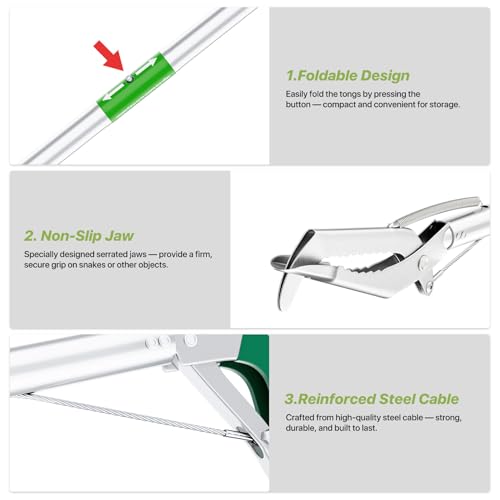 1.Foldable Design

Easily fold the tongs by pressing the button — compact and convenient for storage.

2. Non-Slip Jaw

Specially designed serrated jaws — provide a firm, secure grip on snakes or other objects.

3.Reinforced Steel Cable

Crafted from high-quality steel cable — strong, durable, and built to last.