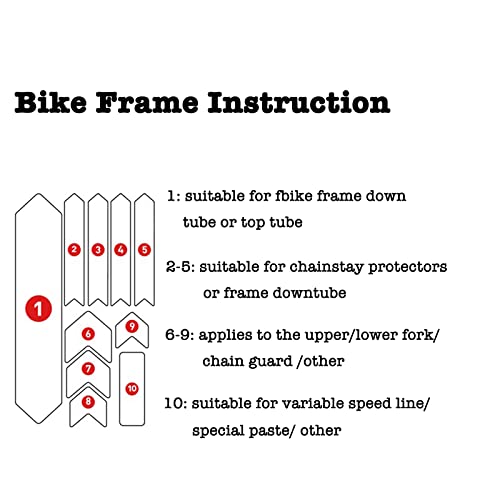 Bike Frame Instruction

1 2 3 4 5 6 7 8 9 10

1: suitable for fbike frame down tube or top tube

2-5: suitable for chainstay protectors or frame downtube

6-9: applies to the upper/lower fork/ chain guard /other

10: suitable for variable speed line/ special paste/ other