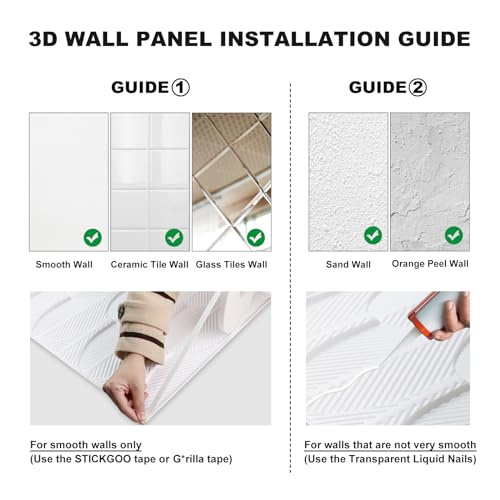 3D WALL PANEL INSTALLATION GUIDE

GUIDE①

Smooth Wall

Ceramic Tile Wall

Glass Tiles Wall

For smooth walls only
(Use the STICKGOO tape or G*rilla tape)

GUIDE②

Sand Wall

Orange Peel Wall

For walls that are not very smooth
(Use the Transparent Liquid Nails)