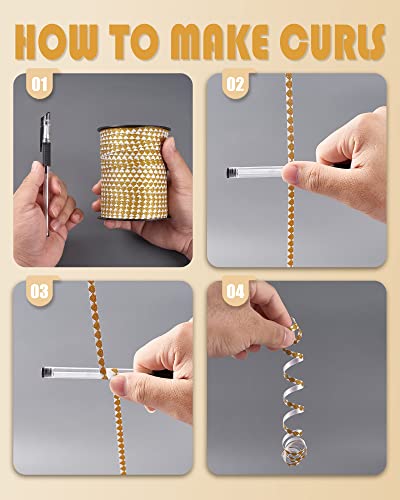 HOW TO MAKE CURLS

01

02

03

04