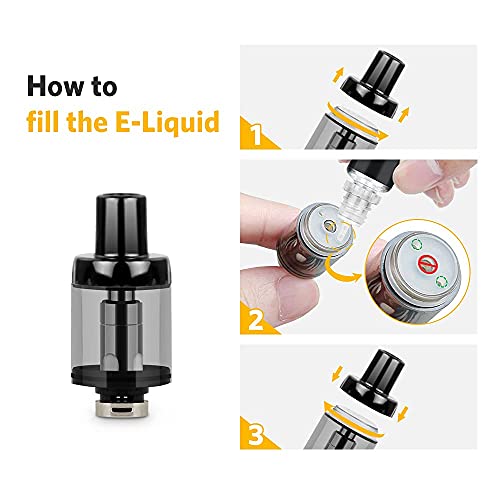 How to
fill the E-Liquid

1

2

3