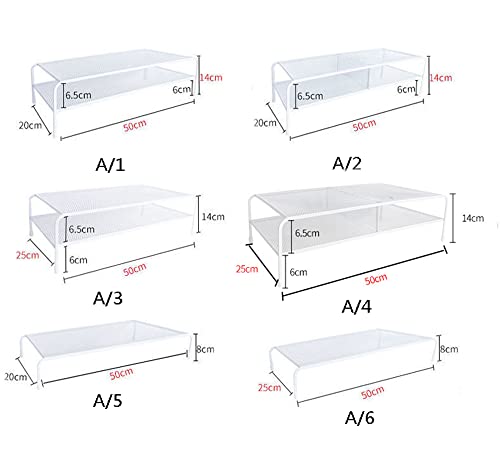 14cm
6.5cm
6cm
20cm
50cm
A/1

14cm
6.5cm
6cm
20cm
50cm
A/2

14cm
6.5cm
25cm
6cm
50cm
A/3

14cm
6.5cm
25cm
6cm
50cm
A/4

8cm
20cm
50cm
A/5

8cm
25cm
50cm
A/6