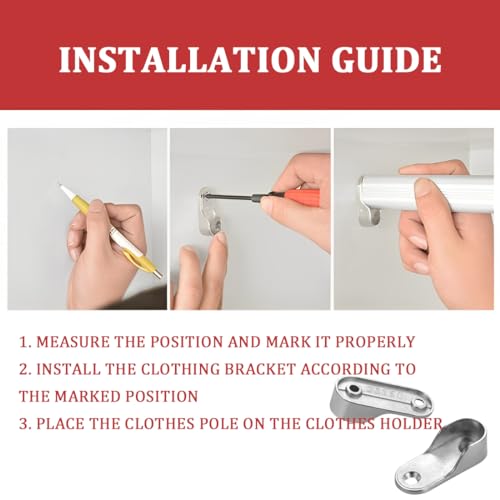 INSTALLATION GUIDE

1. MEASURE THE POSITION AND MARK IT PROPERLY

2. INSTALL THE CLOTHING BRACKET ACCORDING TO THE MARKED POSITION

3. PLACE THE CLOTHES POLE ON THE CLOTHES HOLDER