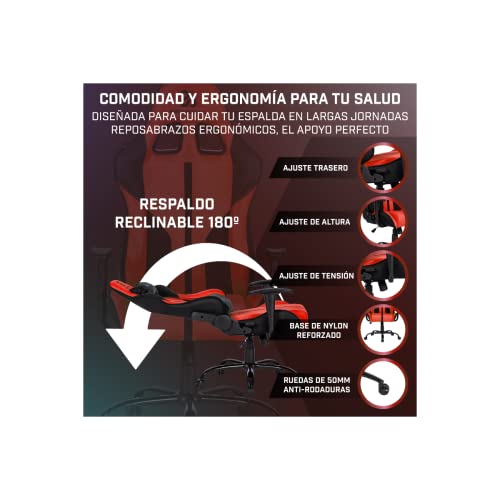 COMODIDAD Y ERGONOMÍA PARA TU SALUD
DISEÑADA PARA CUIDAR TU ESPALDA EN LARGAS JORNADAS
REPOSABRAZOS ERGONÓMICOS, EL APOYO PERFECTO

RESPALDO
RECLINABLE 180º

AJUSTE TRASERO

AJUSTE DE ALTURA

AJUSTE DE TENSIÓN

BASE DE NYLON
REFORZADO

RUEDAS DE 50MM
ANTI-RODADURAS