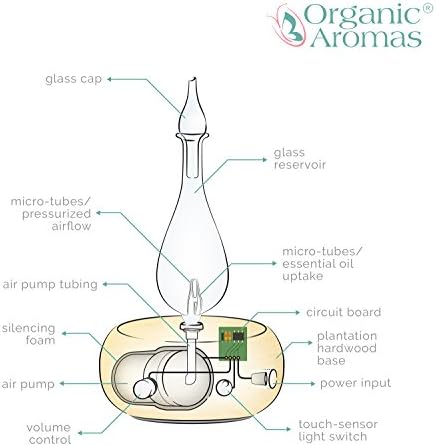 Organic® Aromas

glass cap

glass reservoir

micro-tubes/ pressurized airflow

micro-tubes/ essential oil uptake

air pump tubing

circuit board

silencing foam

plantation hardwood base

air pump

power input

volume control

touch-sensor light switch