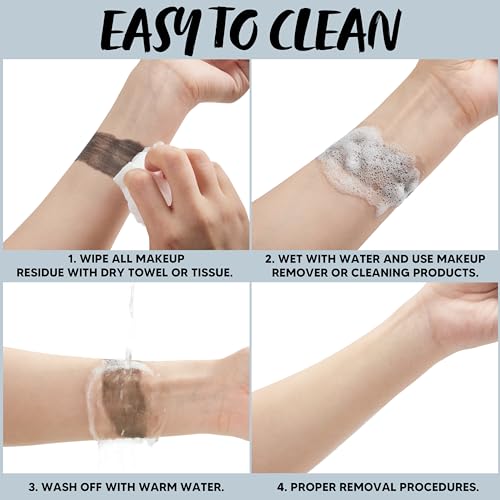 EASY TO CLEAN

1. WIPE ALL MAKEUP RESIDUE WITH DRY TOWEL OR TISSUE.

2. WET WITH WATER AND USE MAKEUP REMOVER OR CLEANING PRODUCTS.

3. WASH OFF WITH WARM WATER.

4. PROPER REMOVAL PROCEDURES.