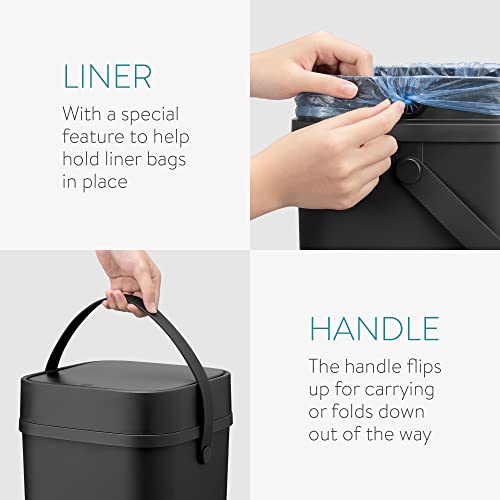 LINER

With a special feature to help hold liner bags in place

HANDLE

The handle flips up for carrying or folds down out of the way