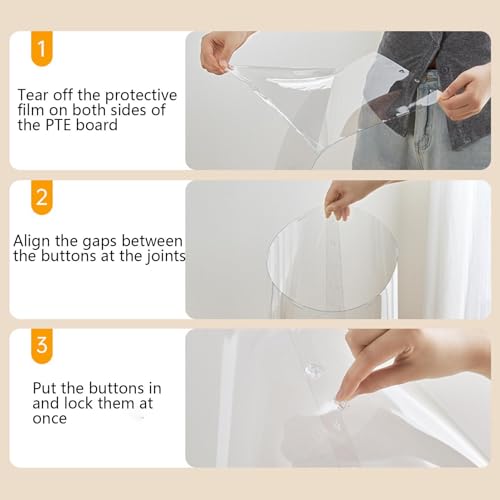 1

Tear off the protective film on both sides of the PTE board

2

Align the gaps between the buttons at the joints

3

Put the buttons in and lock them at once