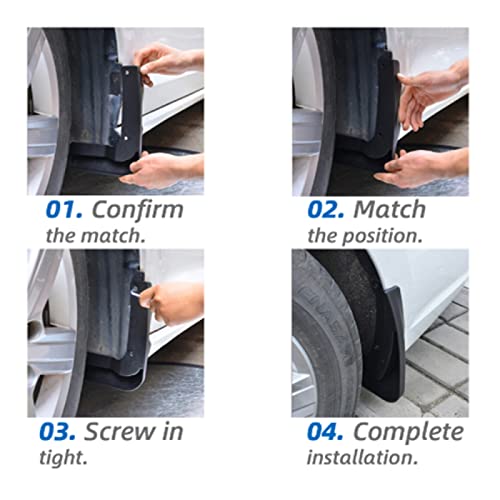 01. Confirm the match.

02. Match the position.

03. Screw in tight.

04. Complete installation.