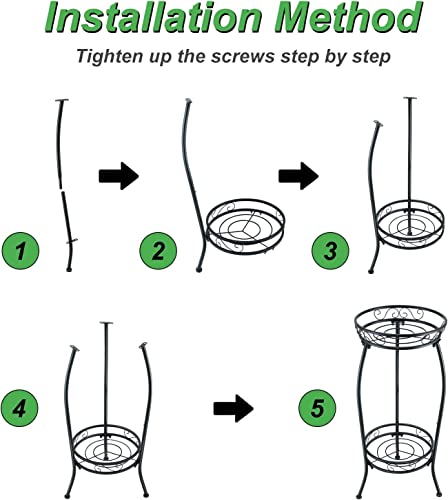 Installation Method

Tighten up the screws step by step

1

2

3

4

5