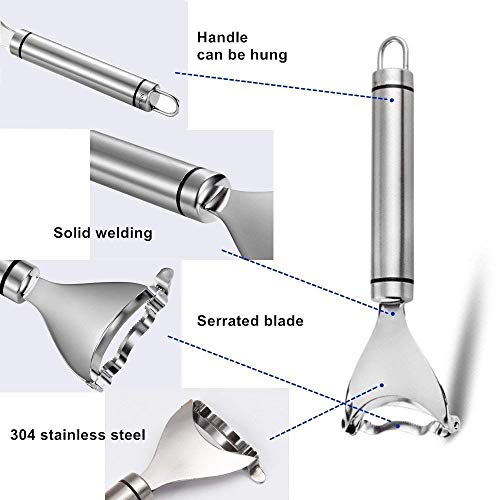 Handle can be hung

Solid welding

Serrated blade

304 stainless steel