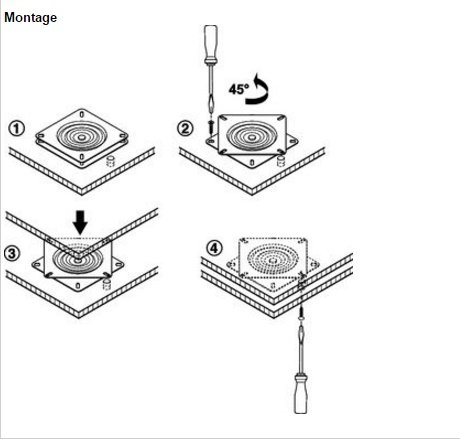 Montage

①

②

45°

③

④