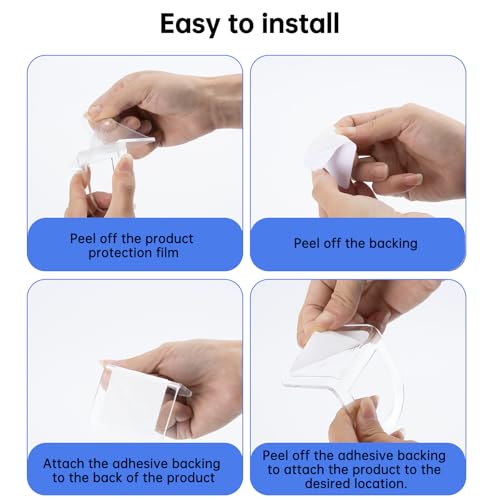 Easy to install

Peel off the product protection film

Peel off the backing

Attach the adhesive backing to the back of the product

Peel off the adhesive backing to attach the product to the desired location.