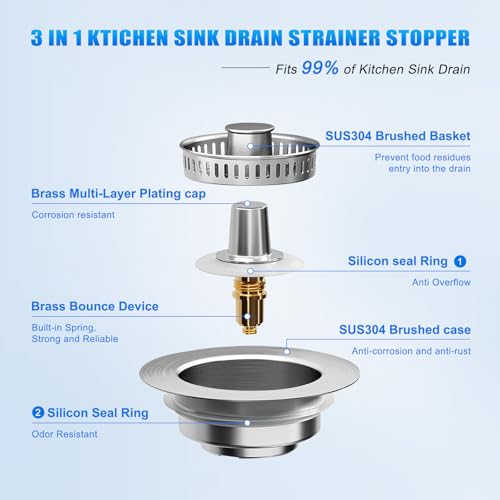 3 IN 1 KTICHEN SINK DRAIN STRAINER STOPPER

Fits 99% of Kitchen Sink Drain

SUS304 Brushed Basket

Prevent food residues entry into the drain

Brass Multi-Layer Plating cap

Corrosion resistant

Silicon seal Ring 1

Anti Overflow

Brass Bounce Device

Built-in Spring, Strong and Reliable

SUS304 Brushed case

Anti-corrosion and anti-rust

2 Silicon Seal Ring

Odor Resistant