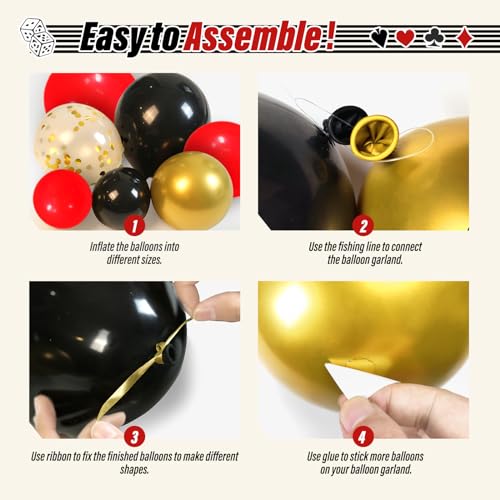 Easy to Assemble!

1
Inflate the balloons into different sizes.

2
Use the fishing line to connect the balloon garland.

3
Use ribbon to fix the finished balloons to make different shapes.

4
Use glue to stick more balloons on your balloon garland.