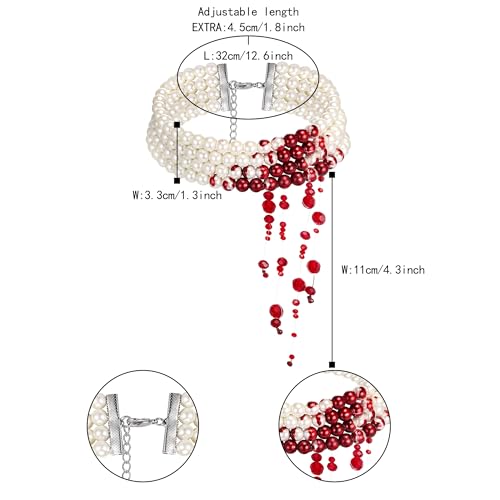 Adjustable length
EXTRA:4.5cm/1.8inch
L:32cm/12.6inch

W:3.3cm/1.3inch

W:11cm/4.3inch