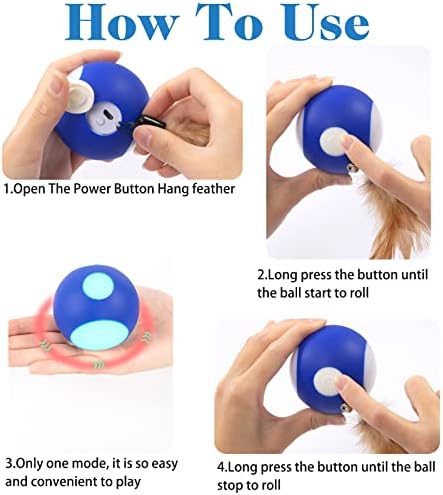 How To Use

1.Open The Power Button Hang feather

2.Long press the button until the ball start to roll

3.Only one mode, it is so easy and convenient to play

4.Long press the button until the ball stop to roll