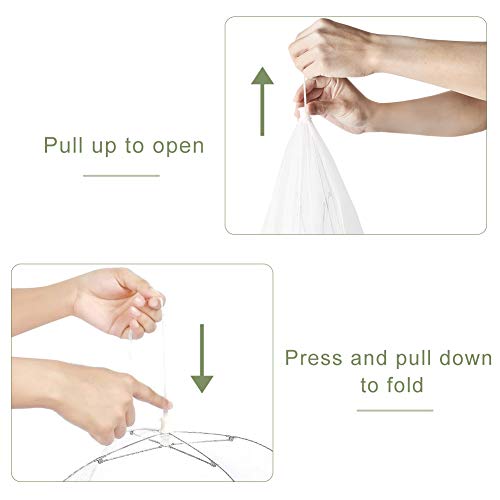 Pull up to open

Press and pull down to fold