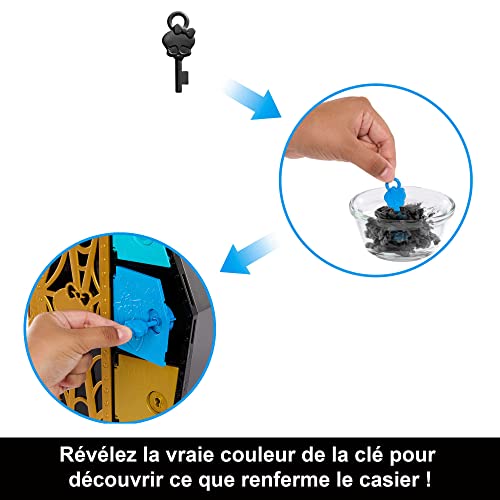 Révélez la vraie couleur de la clé pour découvrir ce que renferme le casier !