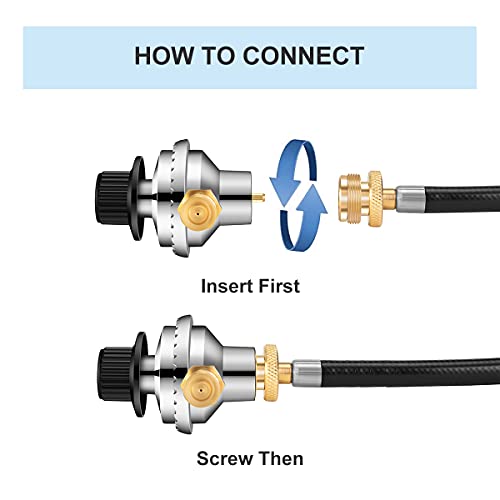 HOW TO CONNECT

Insert First

Screw Then