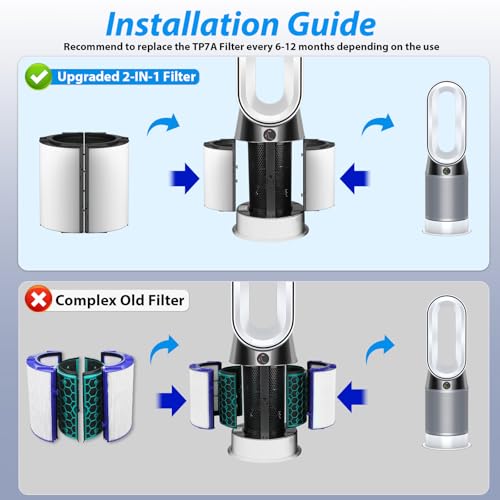 Installation Guide
Recommend to replace the TP7A Filter every 6-12 months depending on the use

Upgraded 2-IN-1 Filter

Complex Old Filter