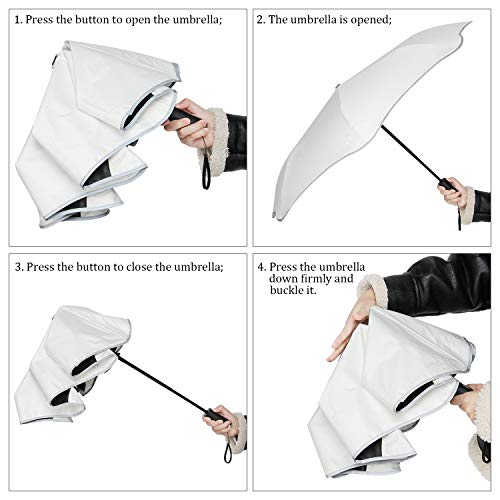 1. Press the button to open the umbrella;

2. The umbrella is opened;

3. Press the button to close the umbrella;

4. Press the umbrella down firmly and buckle it.