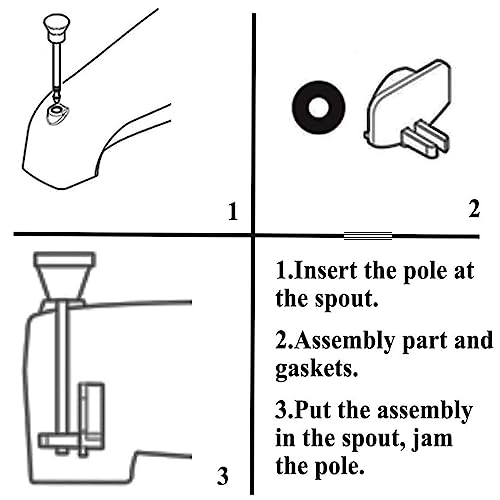 1

2

3

1.Insert the pole at the spout.

2.Assembly part and gaskets.

3.Put the assembly in the spout, jam the pole.