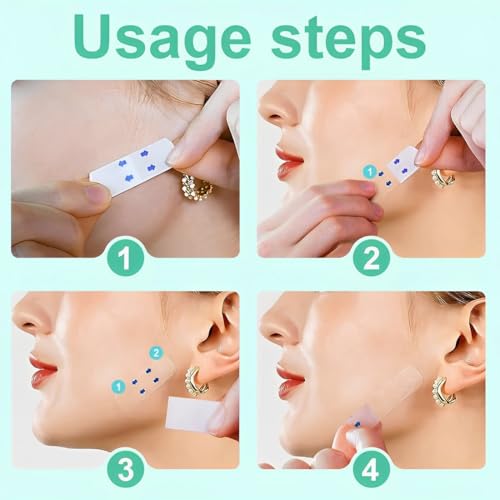 Usage steps

1

1

2

2

1

3

4