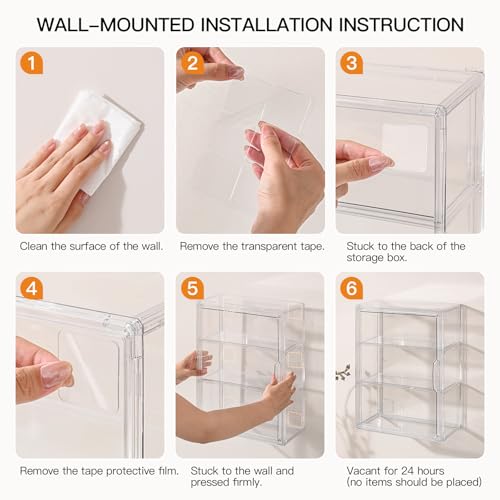 WALL-MOUNTED INSTALLATION INSTRUCTION

1

Clean the surface of the wall.

2

Remove the transparent tape.

3

Stuck to the back of the storage box.

4

Remove the tape protective film.

5

Stuck to the wall and pressed firmly.

6

Vacant for 24 hours (no items should be placed)