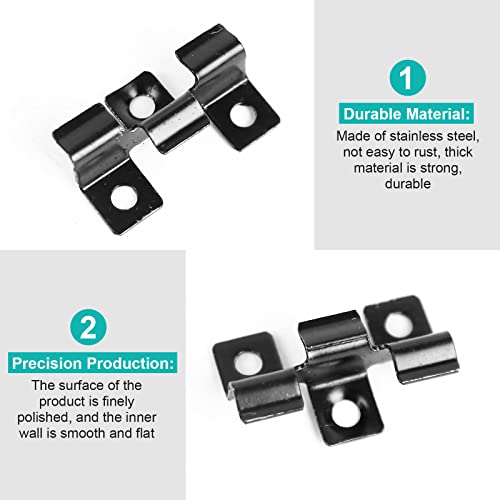 1

Durable Material:

Made of stainless steel, not easy to rust, thick material is strong, durable

2

Precision Production:

The surface of the product is finely polished, and the inner wall is smooth and flat