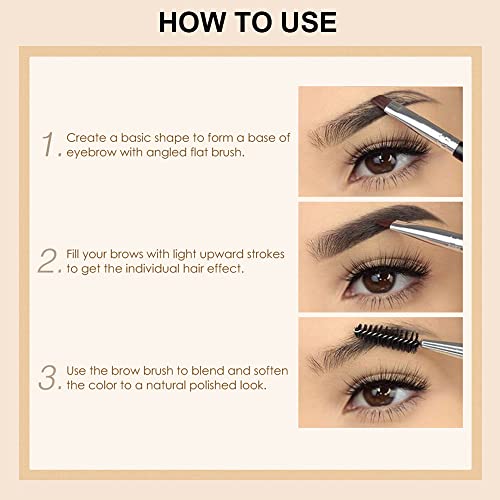 HOW TO USE

1. Create a basic shape to form a base of eyebrow with angled flat brush.

2. Fill your brows with light upward strokes to get the individual hair effect.

3. Use the brow brush to blend and soften the color to a natural polished look.