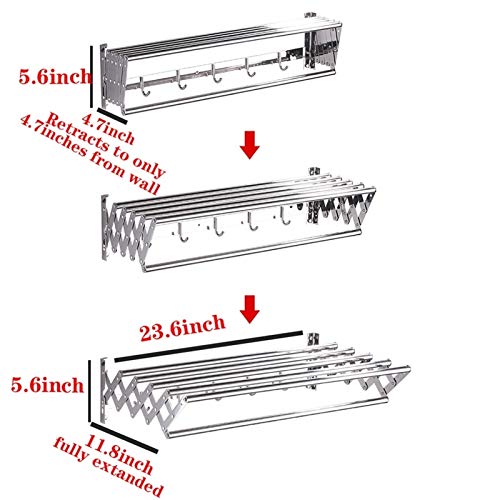 5.6inch

4.7inch

Retracts to only 4.7inches from wall

23.6inch

5.6inch

11.8inch fully extanded