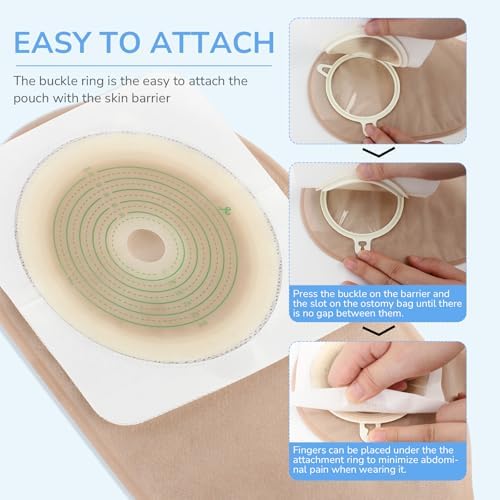 EASY TO ATTACH

The buckle ring is the easy to attach the pouch with the skin barrier

Press the buckle on the barrier and the slot on the ostomy bag until there is no gap between them.

Fingers can be placed under the the attachment ring to minimize abdominal pain when wearing it.