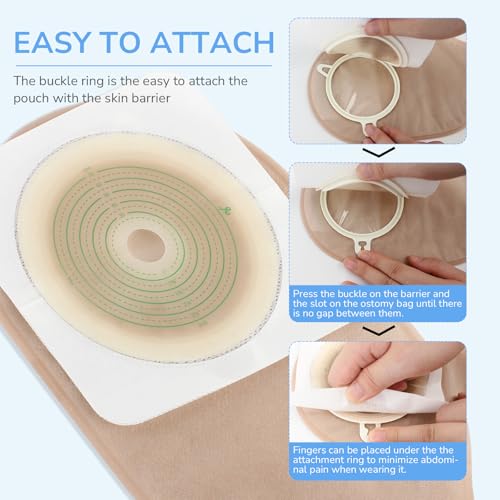 EASY TO ATTACH

The buckle ring is the easy to attach the pouch with the skin barrier

Press the buckle on the barrier and the slot on the ostomy bag until there is no gap between them.

Fingers can be placed under the the attachment ring to minimize abdominal pain when wearing it.