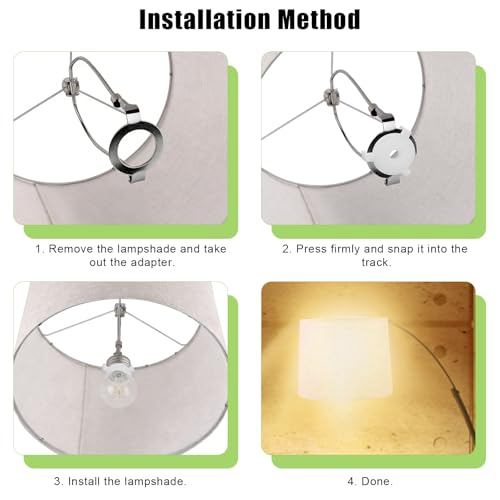 Installation Method

1. Remove the lampshade and take out the adapter.

2. Press firmly and snap it into the track.

3. Install the lampshade.

4. Done.