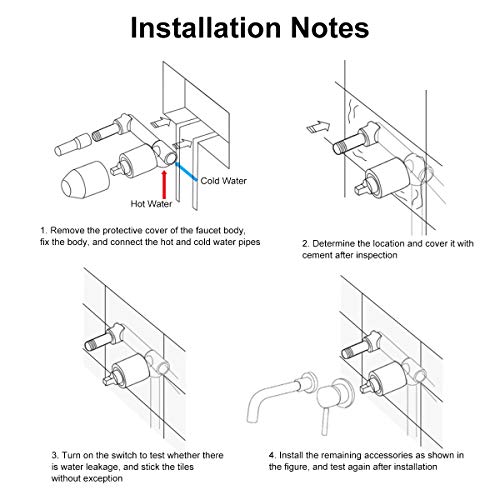 Installation Notes

Cold Water

Hot Water

1. Remove the protective cover of the faucet body, fix the body, and connect the hot and cold water pipes

2. Determine the location and cover it with cement after inspection

3. Turn on the switch to test whether there is water leakage, and stick the tiles without exception

4. Install the remaining accessories as shown in the figure, and test again after installation