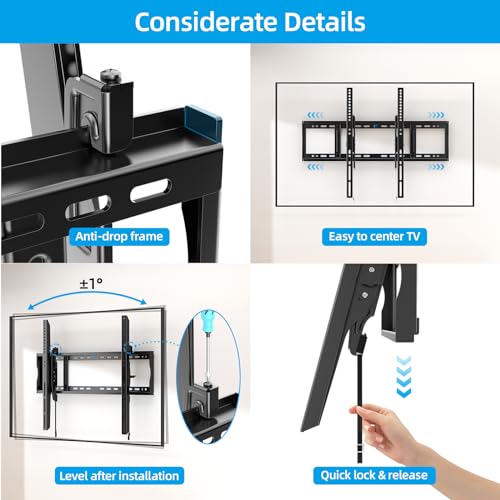 Considerate Details

Anti-drop frame

Easy to center TV

±1°

Level after installation

Quick lock & release