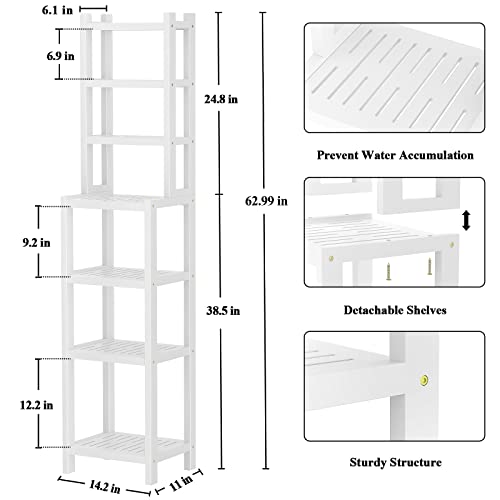 6.1 in
6.9 in
24.8 in
62.99 in
9.2 in
38.5 in
12.2 in
14.2 in
11 in

Prevent Water Accumulation

Detachable Shelves

Sturdy Structure