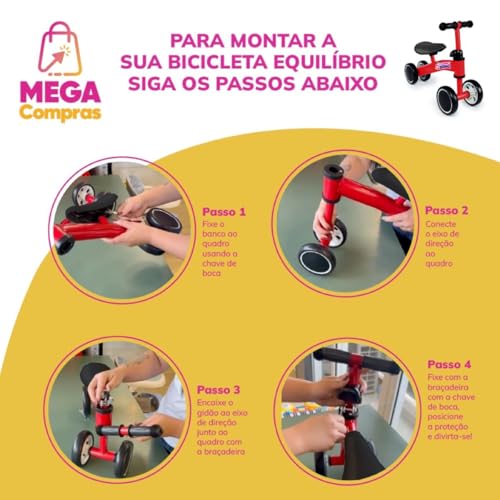 MEGA
Compras

PARA MONTAR A SUA BICICLETA EQUILÍBRIO SIGA OS PASSOS ABAIXO

Passo 1
Fixe o banco ao quadro usando a chave de boca

Passo 2
Conecte o eixo de direção ao quadro

Passo 3
Encaixe o gidão ao eixo de direção junto ao quadro com a braçadeira

Passo 4
Fixe com a braçadeira com a chave de boca, posicione a proteção e divirta-se!